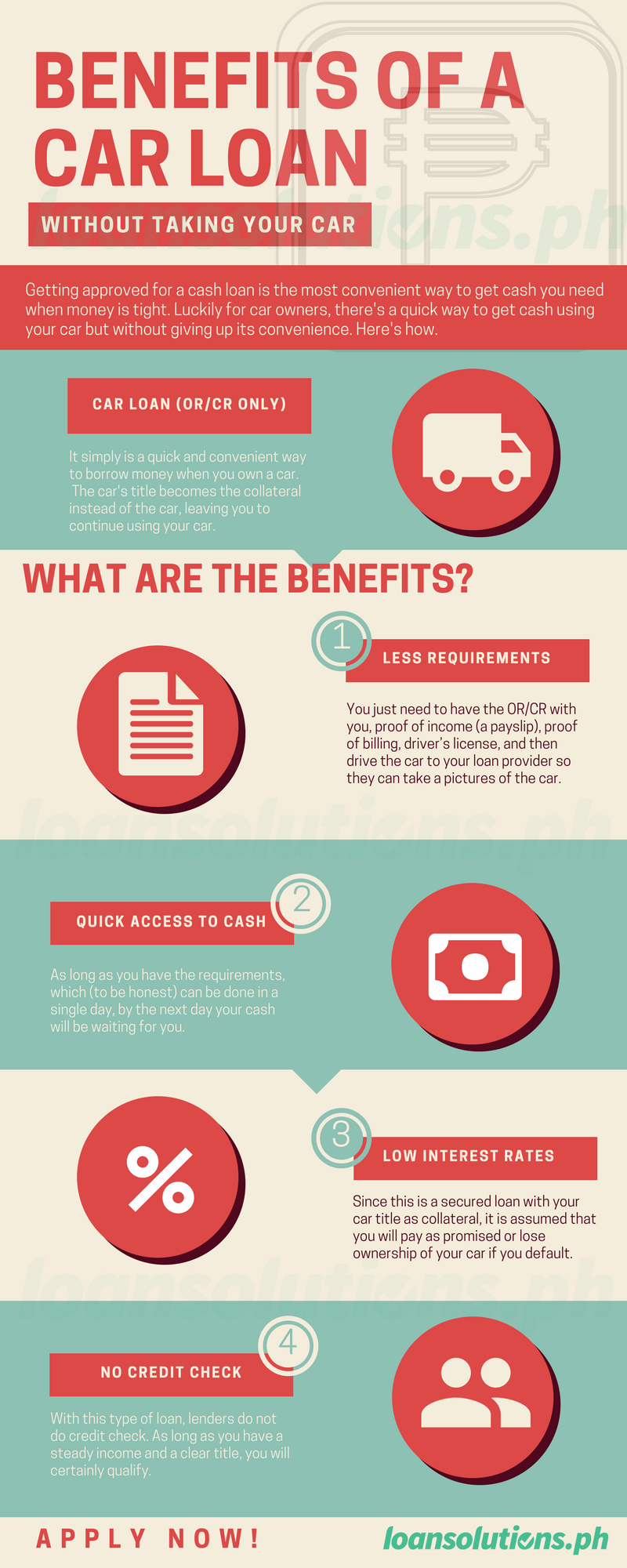 BENEFITS OF A CAR LOAN

WITHOUT TAKING YOUR CAR

loansolutions.ph

Getting approved for a cash loan is the most convenient way to get cash you need when money is tight. Luckily for car owners, there's a quick way to get cash using your car but without giving up its convenience. Here's how.

CAR LOAN (OR/CR ONLY)

It simply is a quick and convenient way to borrow money when you own a car. The car's title becomes the collateral instead of the car, leaving you to continue using your car.

WHAT ARE THE BENEFITS?

1

LESS REQUIREMENTS

You just need to have the OR/CR with you, proof of income (a payslip), proof of billing, driver's license, and then drive the car to your loan provider so they can take a pictures of the car.

loansolutions.ph

2

QUICK ACCESS TO CASH

As long as you have the requirements, which (to be honest) can be done in a single day, by the next day your cash will be waiting for you.

3

LOW INTEREST RATES

Since this is a secured loan with your car title as collateral, it is assumed that you will pay as promised or lose ownership of your car if you default.

loansolutions.ph

4

NO CREDIT CHECK

With this type of loan, lenders do not do credit check. As long as you have a steady income and a clear title, you will certainly qualify.

APPLY NOW!

loansolutions.ph